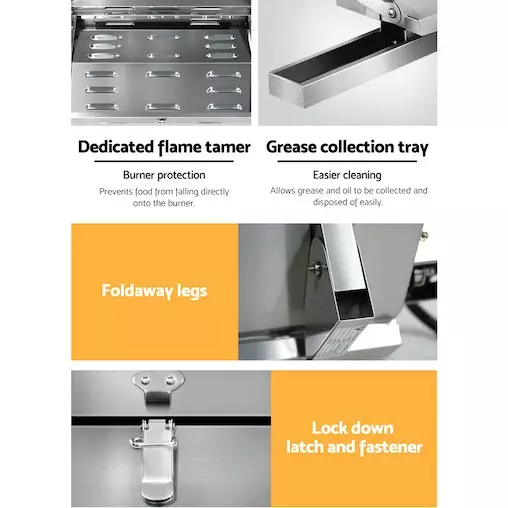 Dedicated flame tamer

Burner protection

Prevents food from falling directly onto the burner.

Grease collection tray

Easier cleaning

Allows grease and oil to be collected and disposed of easily.

Foldaway legs

Lock down latch and fastener